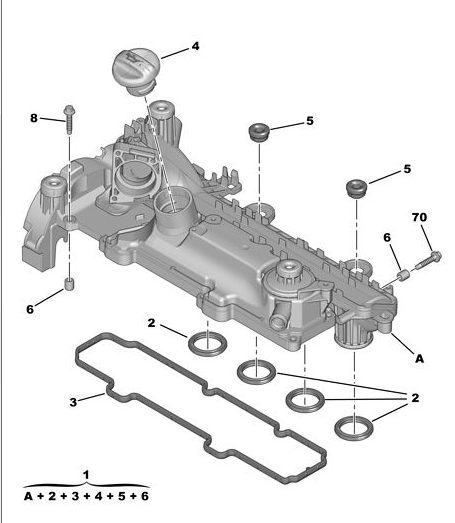 4

8

5

5

70

6

6

2

A

3

2

1

A + 2 + 3 + 4 + 5 + 6